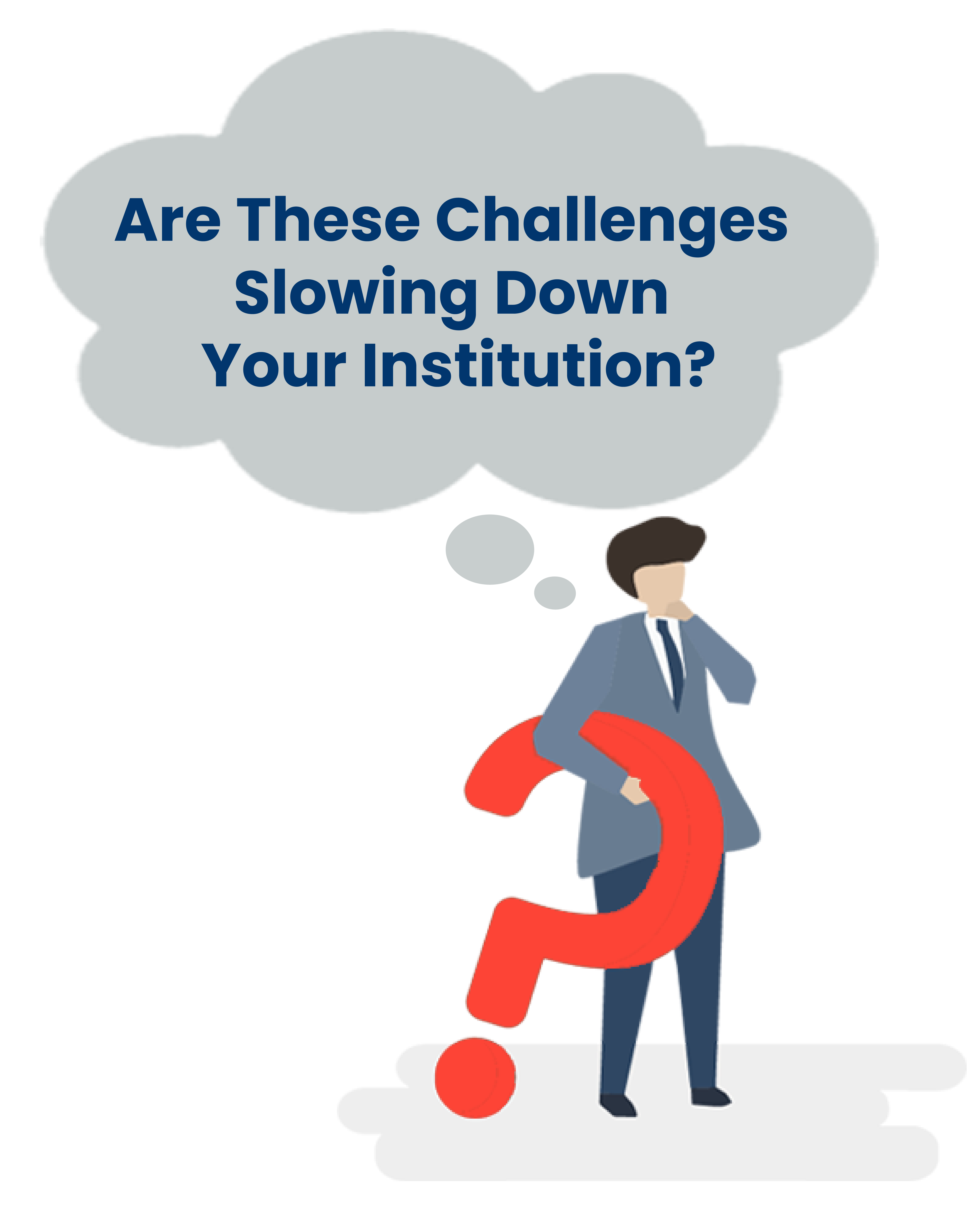 Are These Challenges Slowing Down Your Institution?